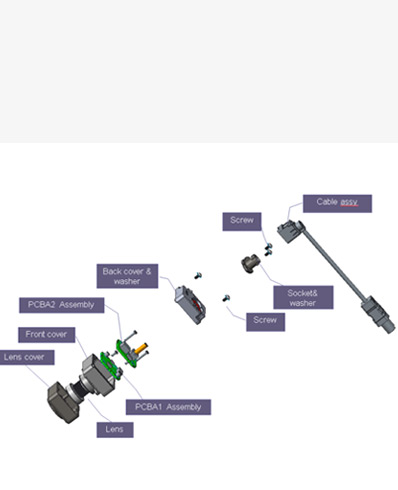 Cable assy

Screw

Back cover & washer

Socket& washer

PCBA2 Assembly

Screw

Front cover

Lens cover

PCBA1 Assembly

Lens